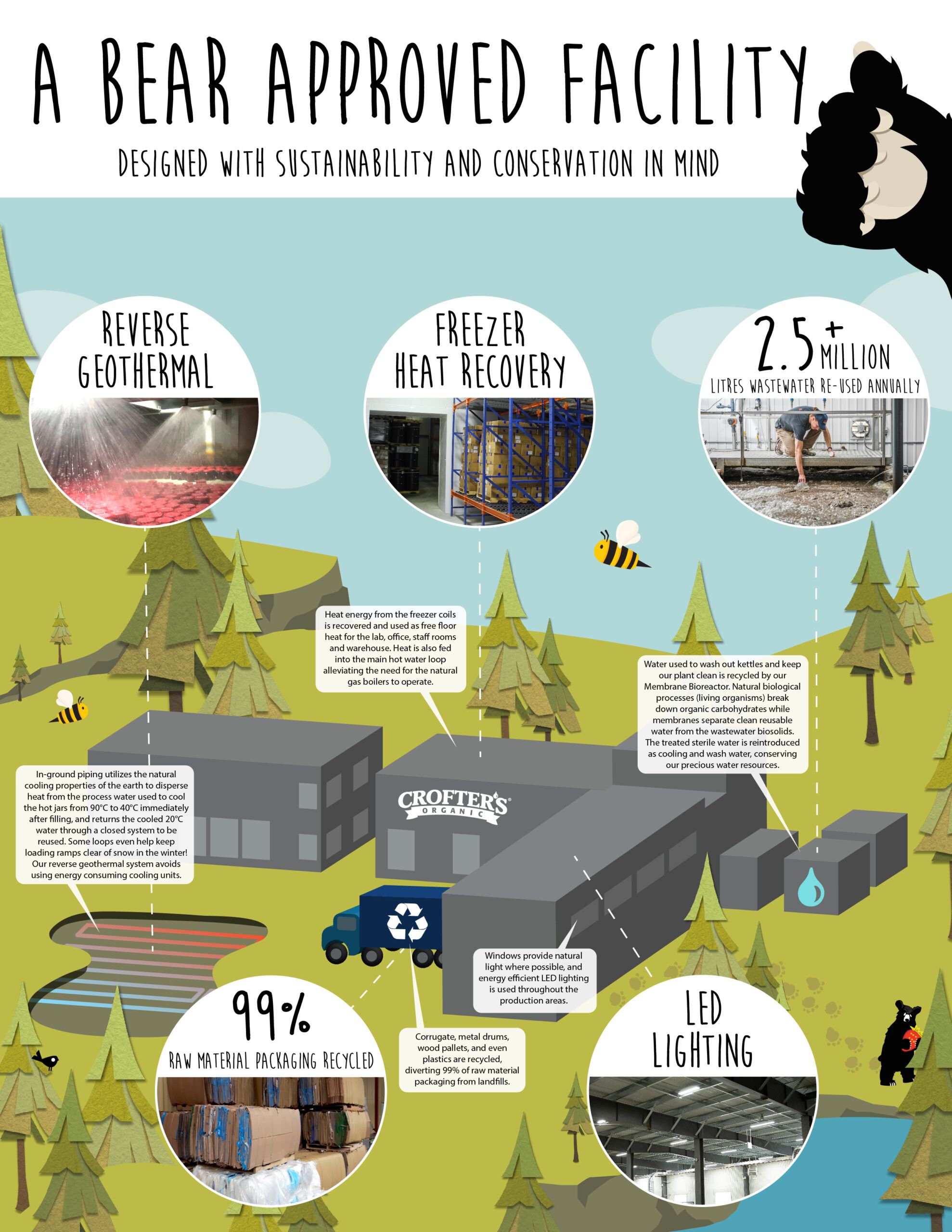 A BEAR APPROVED FACILITY

DESIGNED WITH SUSTAINABILITY AND CONSERVATION IN MIND

REVERSE GEOTHERMAL

FREEZER HEAT RECOVERY

2.5+ MILLION

LITRES WASTEWATER RE-USED ANNUALLY

Heat energy from the freezer coils is recovered and used as free floor heat for the lab, office, staff rooms and warehouse. Heat is also fed into the main hot water loop alleviating the need for the natural gas boilers to operate.

Water used to wash out kettles and keep our plant clean is recycled by our Membrane Bioreactor. Natural biological processes (living organisms) break down organic carbohydrates while membranes separate clean reusable water from the wastewater biosolids. The treated sterile water is reintroduced as cooling and wash water, conserving our precious water resources.

In-ground piping utilizes the natural cooling properties of the earth to disperse heat from the process water used to cool the hot jars from 90°C to 40°C immediately after filling, and returns the cooled 20°C water through a closed system to be reused. Some loops even help keep loading ramps clear of snow in the winter! Our reverse geothermal system avoids using energy consuming cooling units.

CROFTER'S ORGANIC

Windows provide natural light where possible, and energy efficient LED lighting is used throughout the production areas.

99%

RAW MATERIAL PACKAGING RECYCLED

Corrugate, metal drums, wood pallets, and even plastics are recycled, diverting 99% of raw material packaging from landfills.

LED LIGHTING